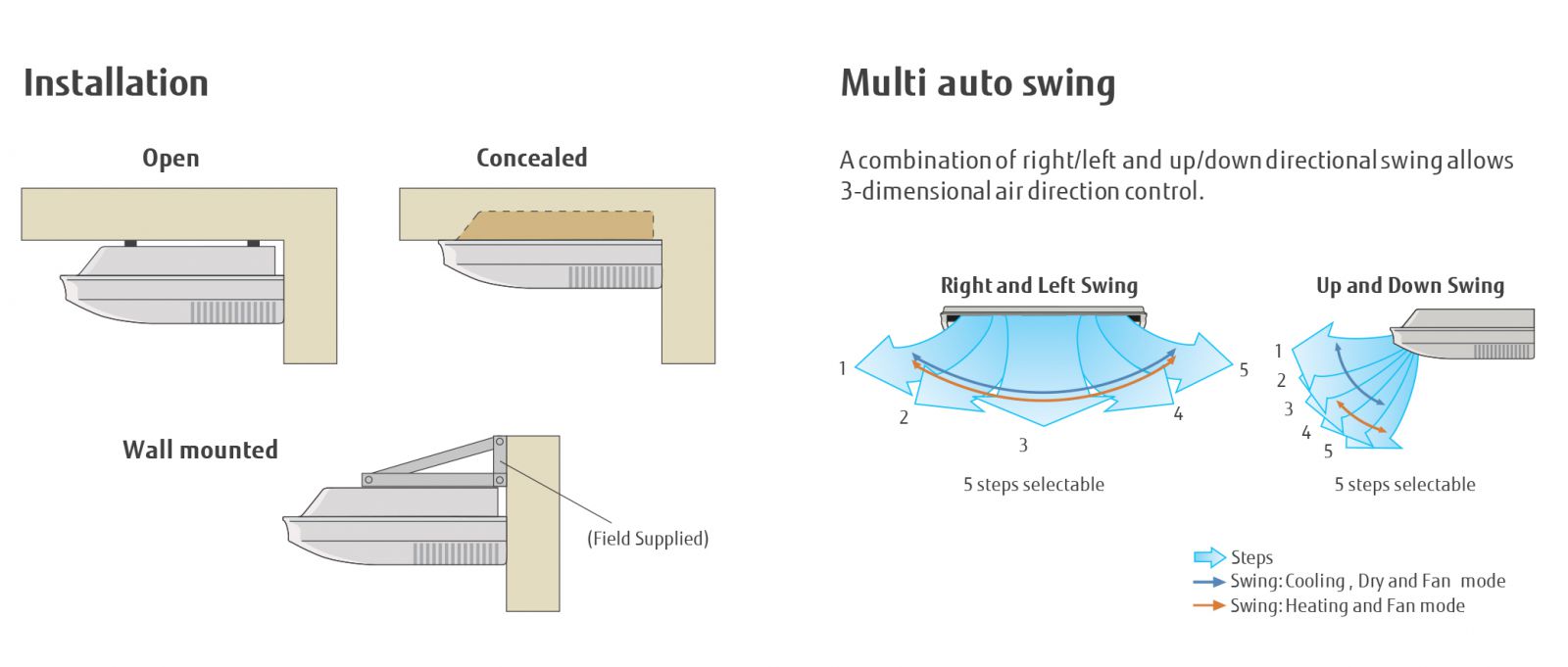 Installation

Open

Concealed

Wall mounted

(Field Supplied)

Multi auto swing

A combination of right/left and up/down directional swing allows 3-dimensional air direction control.

Right and Left Swing

1
2
3
4
5

5 steps selectable

Up and Down Swing

1
2
3
4
5

5 steps selectable

Steps
Swing: Cooling , Dry and Fan mode
Swing: Heating and Fan mode