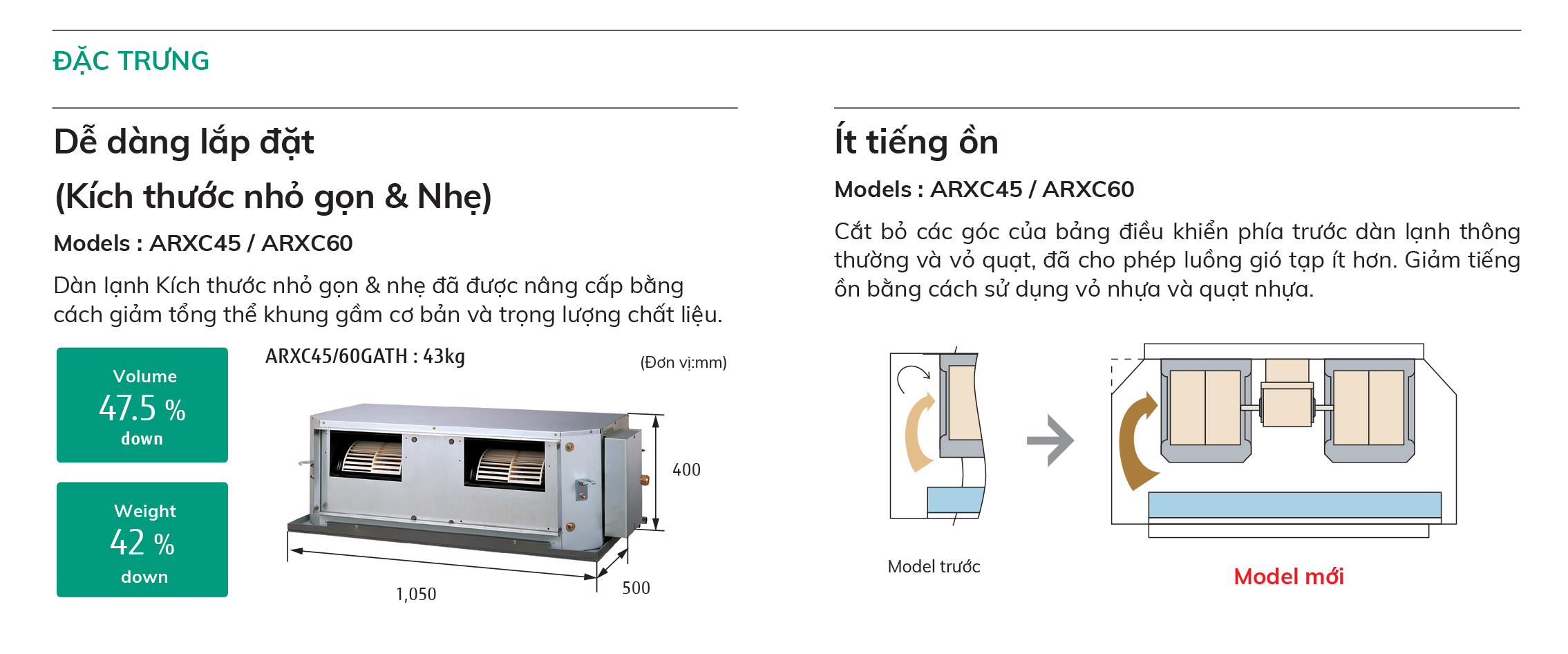 ĐẶC TRƯNG

Dễ dàng lắp đặt
(Kích thước nhỏ gọn & Nhẹ)

Models : ARXC45 / ARXC60

Dàn lạnh Kích thước nhỏ gọn & nhẹ đã được nâng cấp bằng cách giảm tổng thể khung gầm cơ bản và trọng lượng chất liệu.

Volume
47.5 %
down

Weight
42 %
down

ARXC45/60GATH : 43kg

(Đơn vị:mm)

400

1,050

500

Ít tiếng ồn

Models : ARXC45 / ARXC60

Cắt bỏ các góc của bảng điều khiển phía trước dàn lạnh thông thường và vỏ quạt, đã cho phép luồng gió tạp ít hơn. Giảm tiếng ồn bằng cách sử dụng vỏ nhựa và quạt nhựa.

Model trước

Model mới